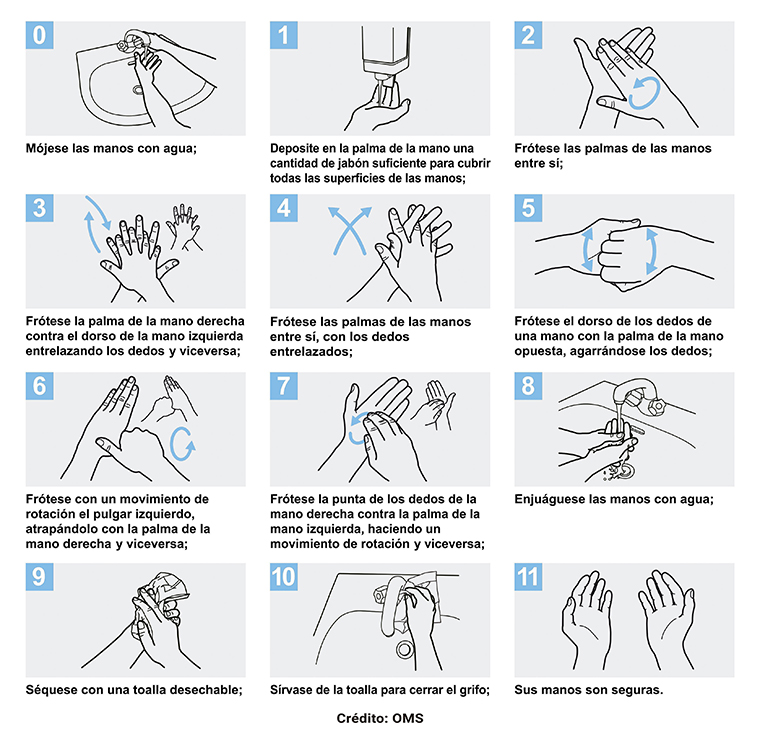 0

Mójese las manos con agua;

1

Deposite en la palma de la mano una cantidad de jabón suficiente para cubrir todas las superficies de las manos;

2

Frótese las palmas de las manos entre sí;

3

Frótese la palma de la mano derecha contra el dorso de la mano izquierda entrelazando los dedos y viceversa;

4

Frótese las palmas de las manos entre sí, con los dedos entrelazados;

5

Frótese el dorso de los dedos de una mano con la palma de la mano opuesta, agarrándose los dedos;

6

Frótese con un movimiento de rotación el pulgar izquierdo, atrapándolo con la palma de la mano derecha y viceversa;

7

Frótese la punta de los dedos de la mano derecha contra la palma de la mano izquierda, haciendo un movimiento de rotación y viceversa;

8

Enjuáguese las manos con agua;

9

Séquese con una toalla desechable;

10

Sírvase de la toalla para cerrar el grifo;

11

Sus manos son seguras.

Crédito: OMS